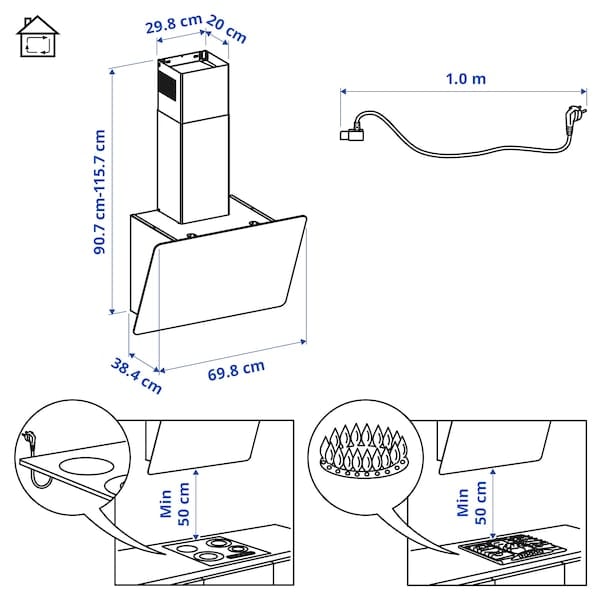 29.8 cm
20 cm
90.7 cm-115.7 cm
38.4 cm
69.8 cm
1.0 m
Min 50 cm
Min 50 cm