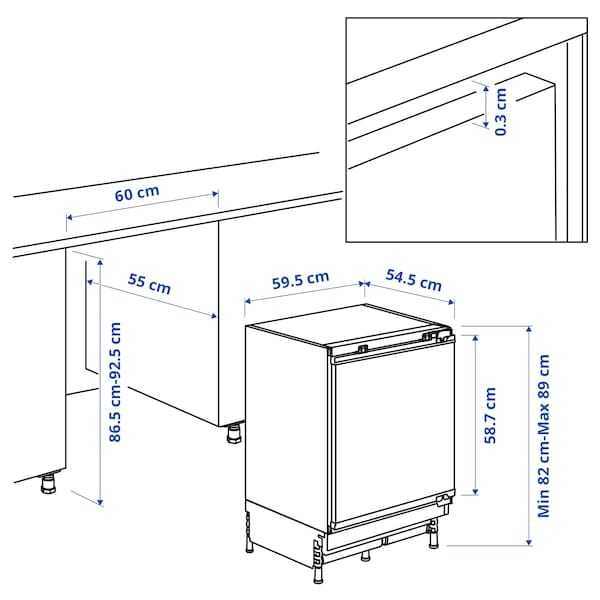 0.3 cm

60 cm

55 cm

86.5 cm-92.5 cm

59.5 cm

54.5 cm

58.7 cm

Min 82 cm-Max 89 cm