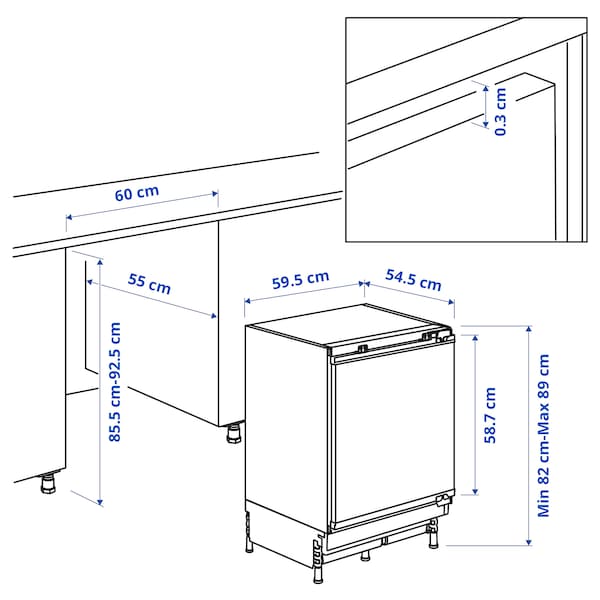 0.3 cm

60 cm

55 cm

85.5 cm-92.5 cm

59.5 cm

54.5 cm

58.7 cm

Min 82 cm-Max 89 cm