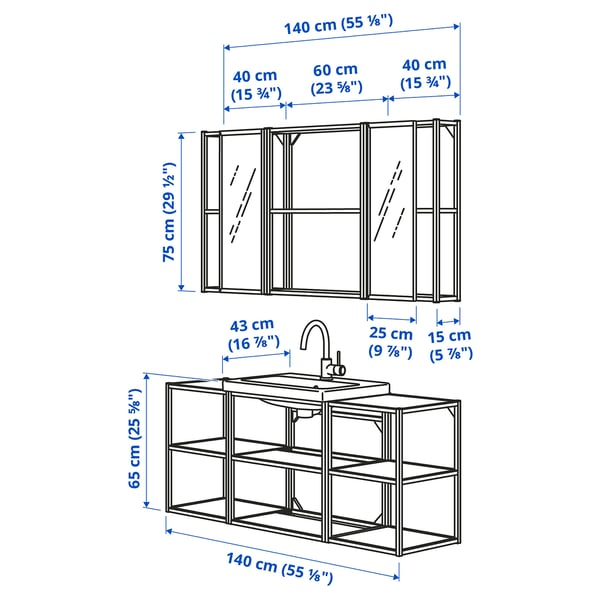 140 cm (55 ⅛")

40 cm (15 ¾")

60 cm (23 ⅝")

40 cm (15 ¾")

75 cm (29 ½")

25 cm (9 ⅞")

15 cm (5 ⅞")

43 cm (16 ⅞")

65 cm (25 ⅝")

140 cm (55 ⅛")