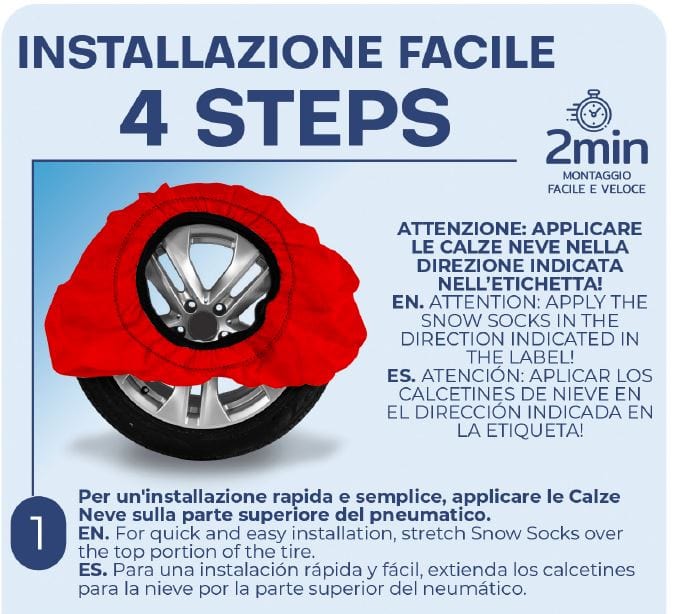 INSTALLAZIONE FACILE
4 STEPS

2min
MONTAGGIO
FACILE E VELOCE

ATTENZIONE: APPLICARE LE CALZE NEVE NELLA DIREZIONE INDICATA NELL'ETICHETTA!
EN. ATTENTION: APPLY THE SNOW SOCKS IN THE DIRECTION INDICATED IN THE LABEL!
ES. ATENCIÓN: APLICAR LOS CALCETINES DE NIEVE EN EL DIRECCIÓN INDICADA EN LA ETIQUETA!

1

Per un'installazione rapida e semplice, applicare le Calze Neve sulla parte superiore del pneumatico.
EN. For quick and easy installation, stretch Snow Socks over the top portion of the tire.
ES. Para una instalación rápida y fácil, extienda los calcetines para la nieve por la parte superior del neumático.