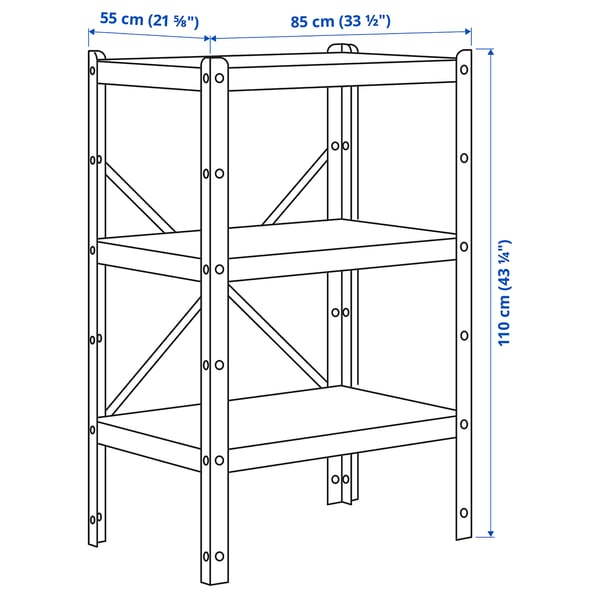 55 cm (21 ⅝")
85 cm (33 ½")
110 cm (43 ¼")