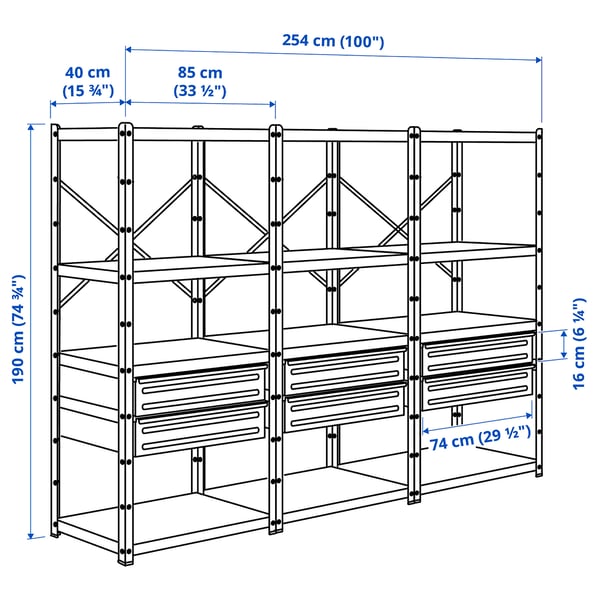 254 cm (100")

40 cm (15 ¾")

85 cm (33 ½")

190 cm (74 ¾")

16 cm (6 ¼")

74 cm (29 ½")