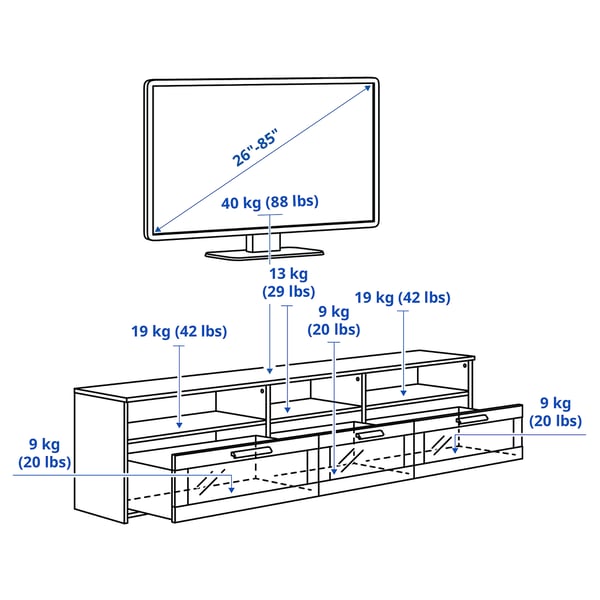 26"-85"

40 kg (88 lbs)

13 kg (29 lbs)

19 kg (42 lbs)

9 kg (20 lbs)

19 kg (42 lbs)

9 kg (20 lbs)

9 kg (20 lbs)