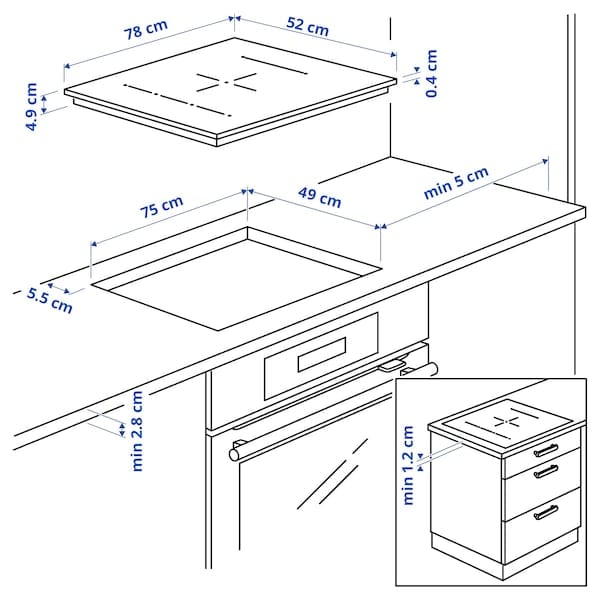 78 cm
52 cm
4.9 cm
0.4 cm
75 cm
49 cm
min 5 cm
5.5 cm
min 2.8 cm
min 1.2 cm