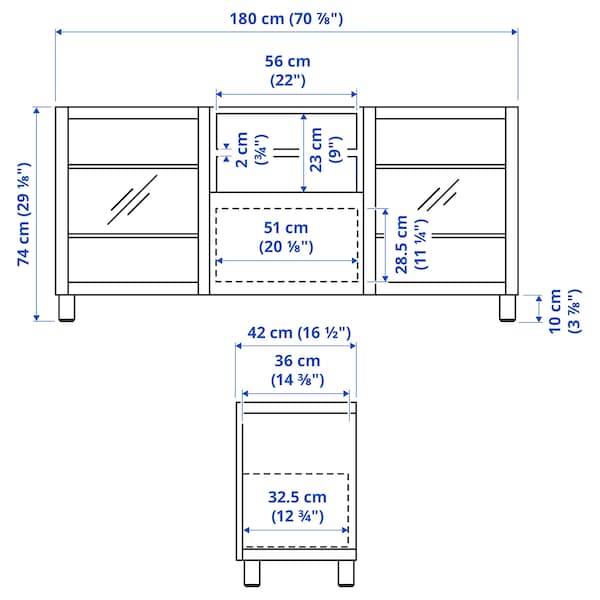 180 cm (70 ⅞")

56 cm
(22")

74 cm (29 ⅛")

2 cm
(¾")

23 cm
(9")

51 cm
(20 ⅛")

28.5 cm
(11 ¼")

10 cm
(3 ⅞")

42 cm (16 ½")

36 cm
(14 ⅜")

32.5 cm
(12 ¾")