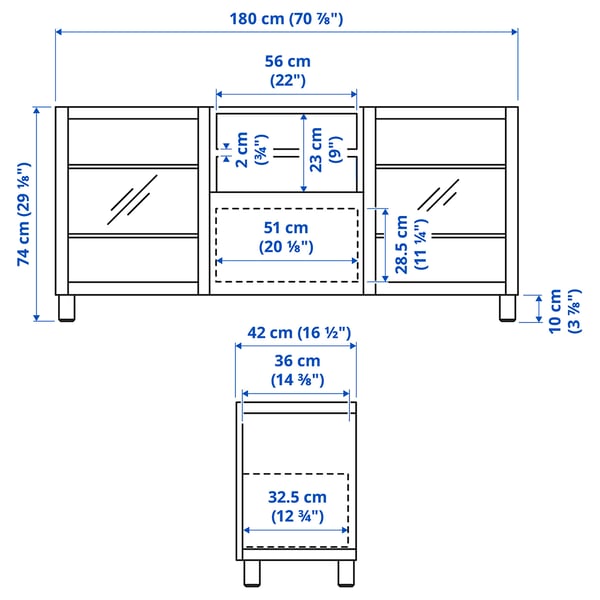 180 cm (70 ⅞")

56 cm (22")

74 cm (29 ⅛")

2 cm (¾")

23 cm (9")

51 cm (20 ⅛")

28.5 cm (11 ¼")

10 cm (3 ⅞")

42 cm (16 ½")

36 cm (14 ⅜")

32.5 cm (12 ¾")