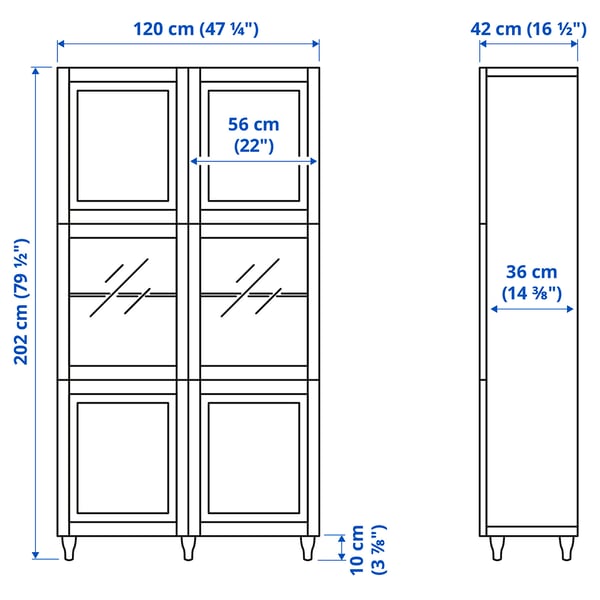 120 cm (47 ¼")

42 cm (16 ½")

56 cm (22")

202 cm (79 ½")

36 cm (14 ⅜")

10 cm (3 ⅞")