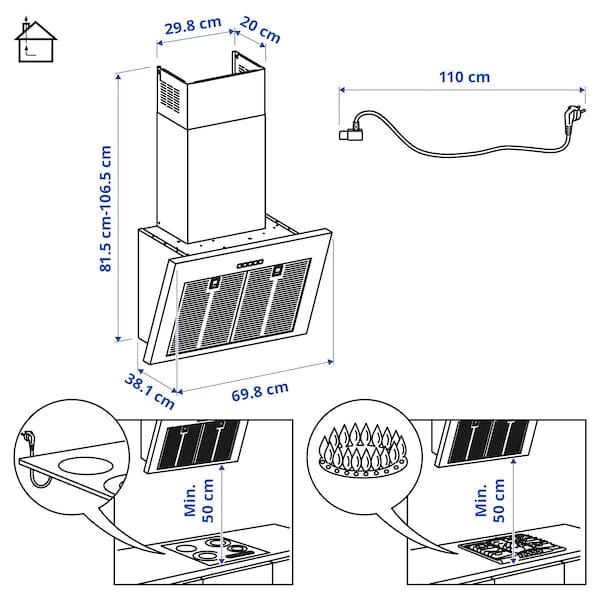 29.8 cm
20 cm
110 cm
81.5 cm-106.5 cm
38.1 cm
69.8 cm
Min. 50 cm
Min. 50 cm