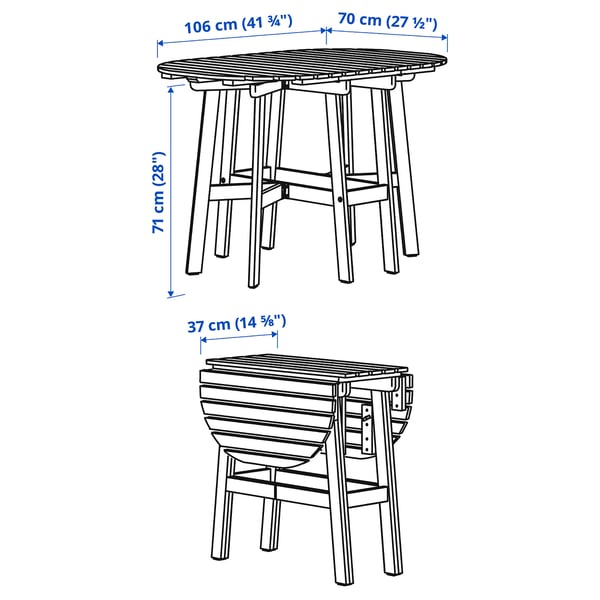 106 cm (41 ¾")

70 cm (27 ½")

71 cm (28")

37 cm (14 ⅝")