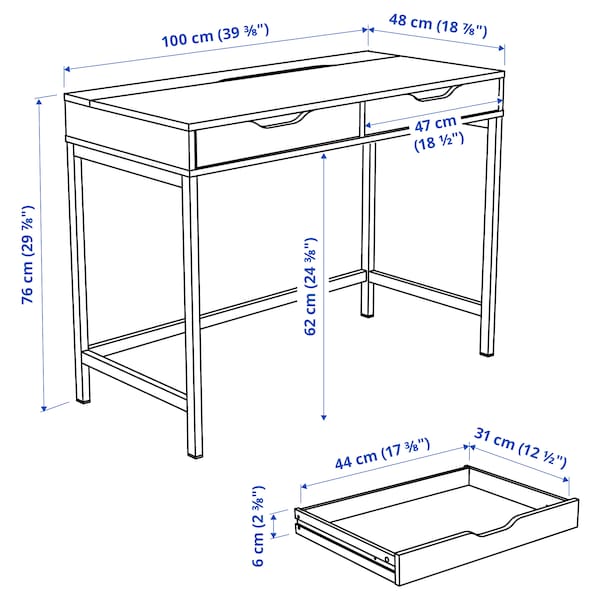 100 cm (39 ⅜")
48 cm (18 ⅞")
47 cm
(18 ½")
76 cm (29 ⅞")
62 cm (24 ⅜")
44 cm (17 ⅜")
31 cm (12 ½")
6 cm (2 ⅜")