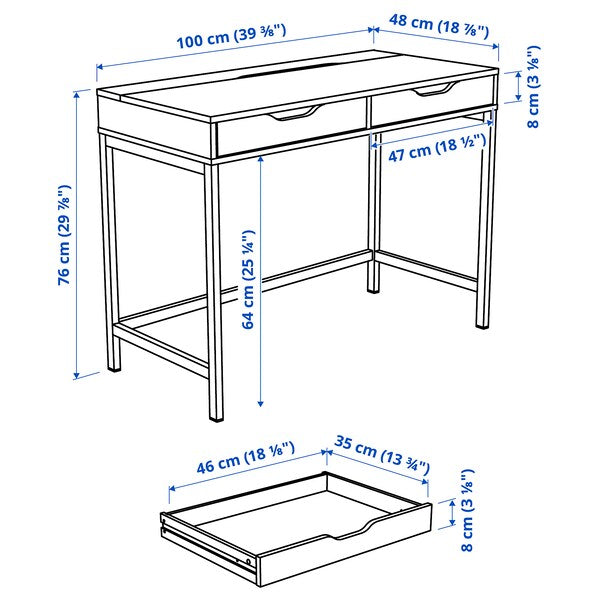 100 cm (39 ⅜")
48 cm (18 ⅞")
8 cm (3 ⅛")
47 cm (18 ½")
76 cm (29 ⅞")
64 cm (25 ¼")
46 cm (18 ⅛")
35 cm (13 ¾")
8 cm (3 ⅛")